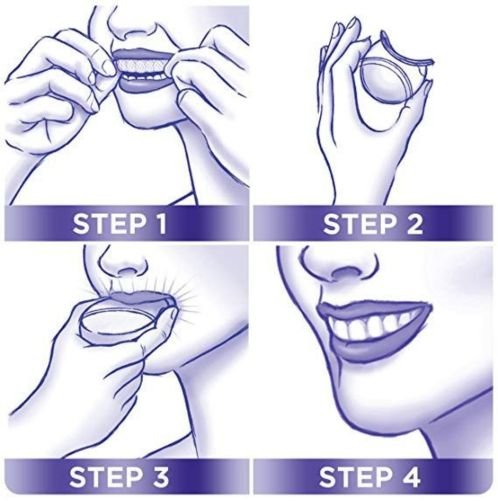 STEP 1

STEP 2

STEP 3

STEP 4